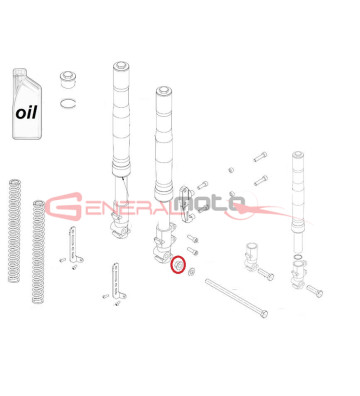 oil

GENERALmoto