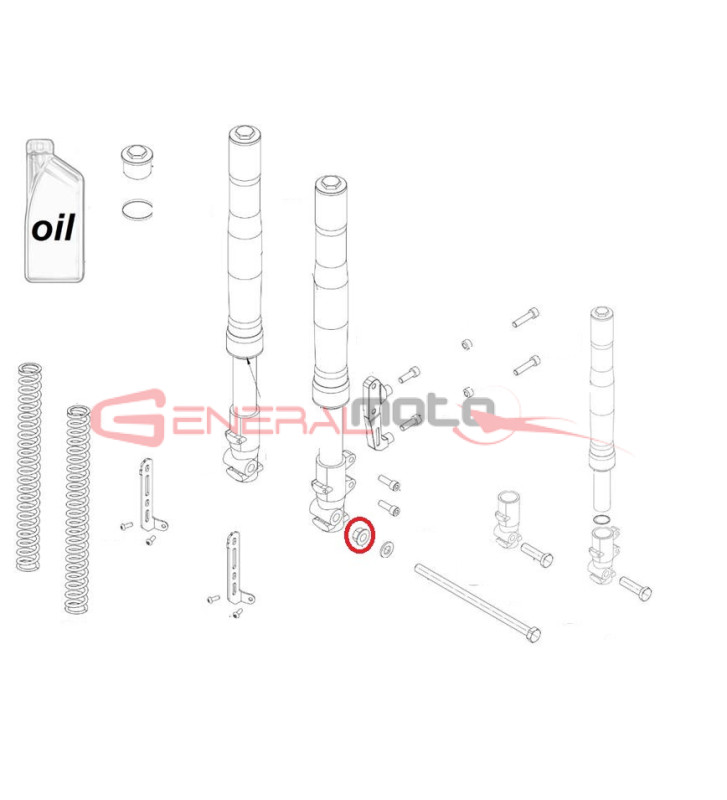 oil

GENERALmoto