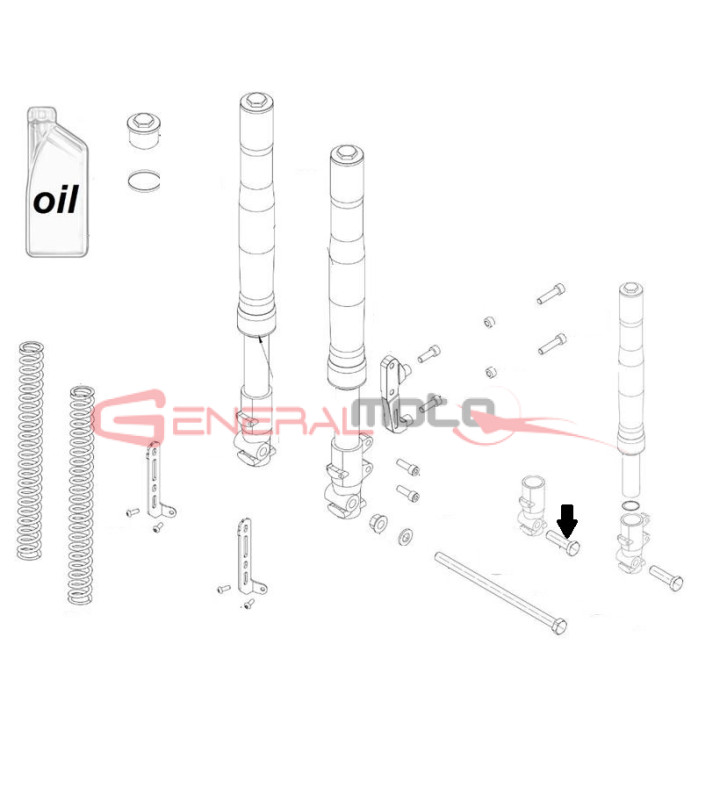 oil

GENERALMOTO