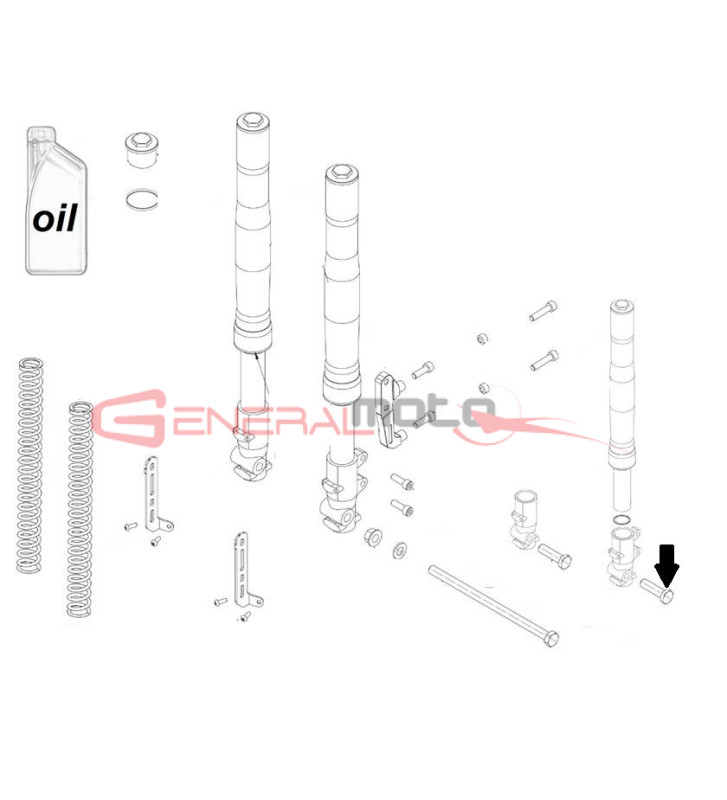 oil

GENERALmoto