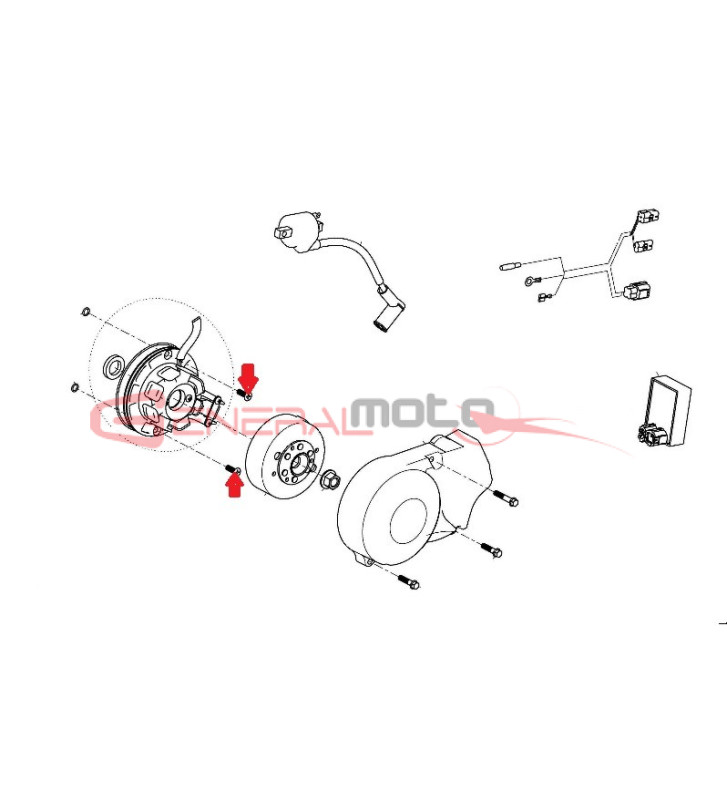 GENERALmoto