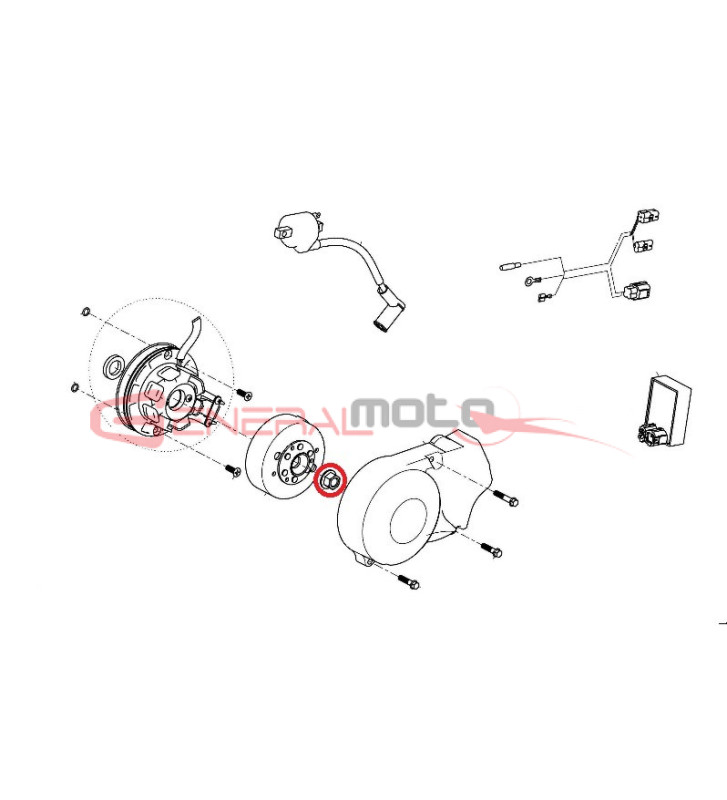 GENERALmoto