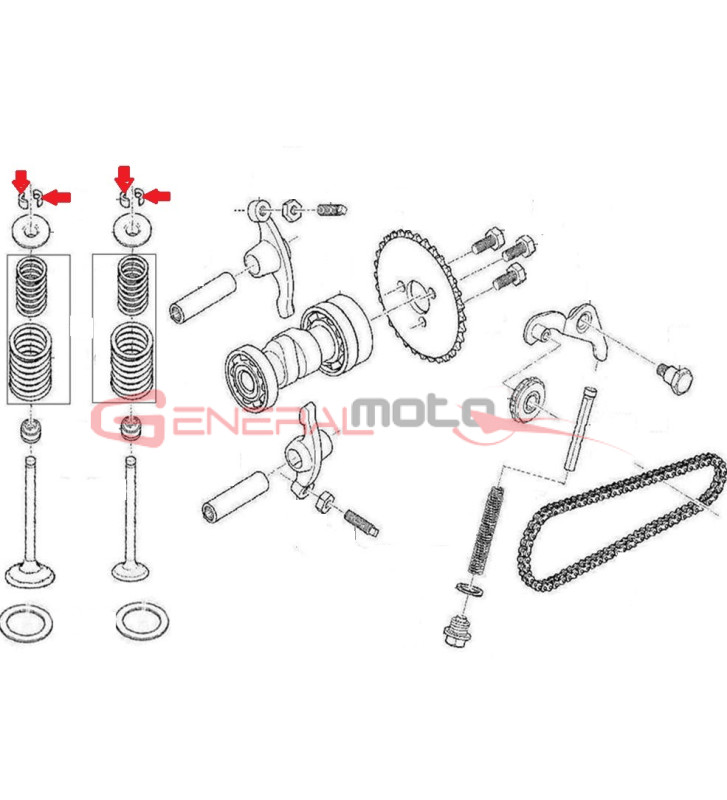 GENERALmoto