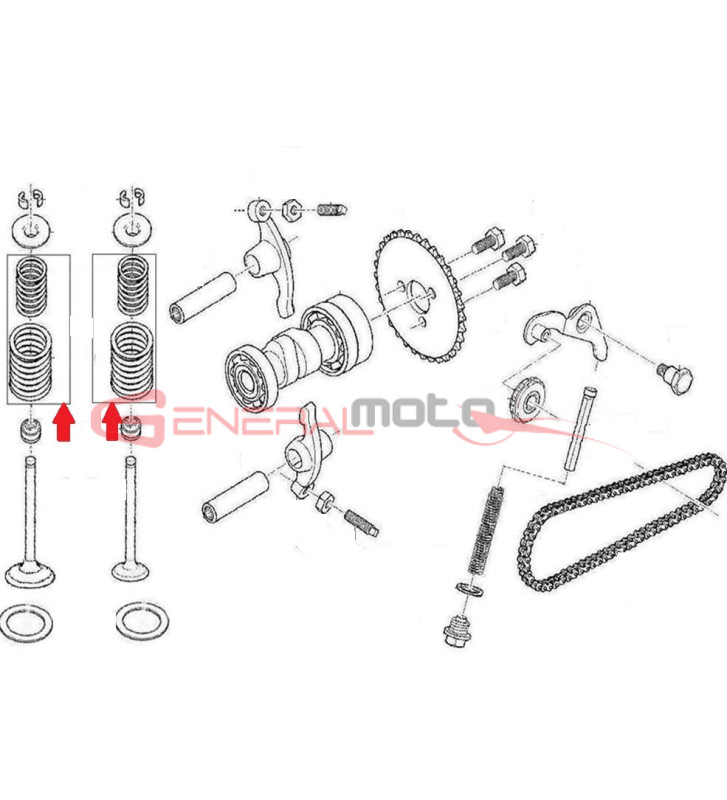 GENERALmoto