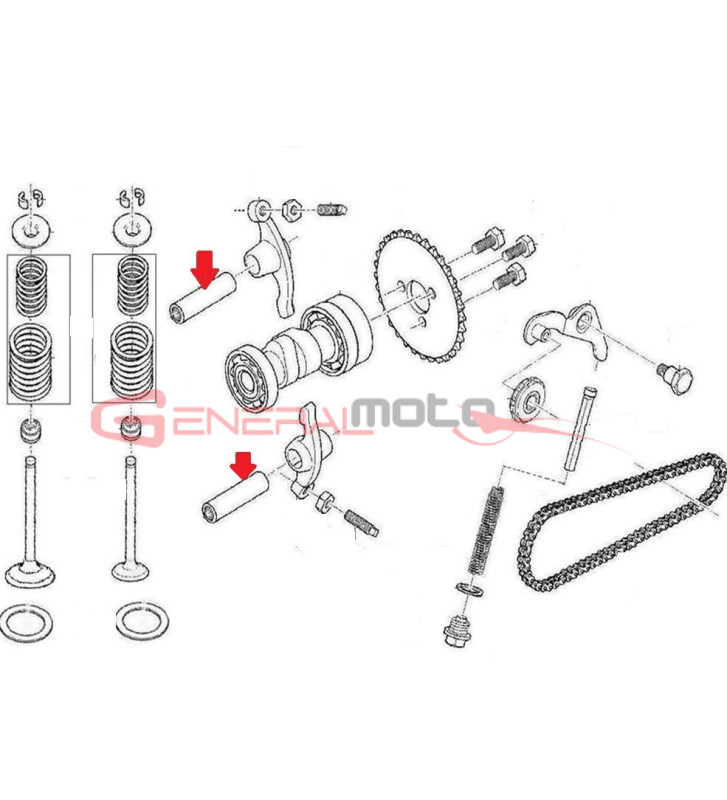 GENERALmoto