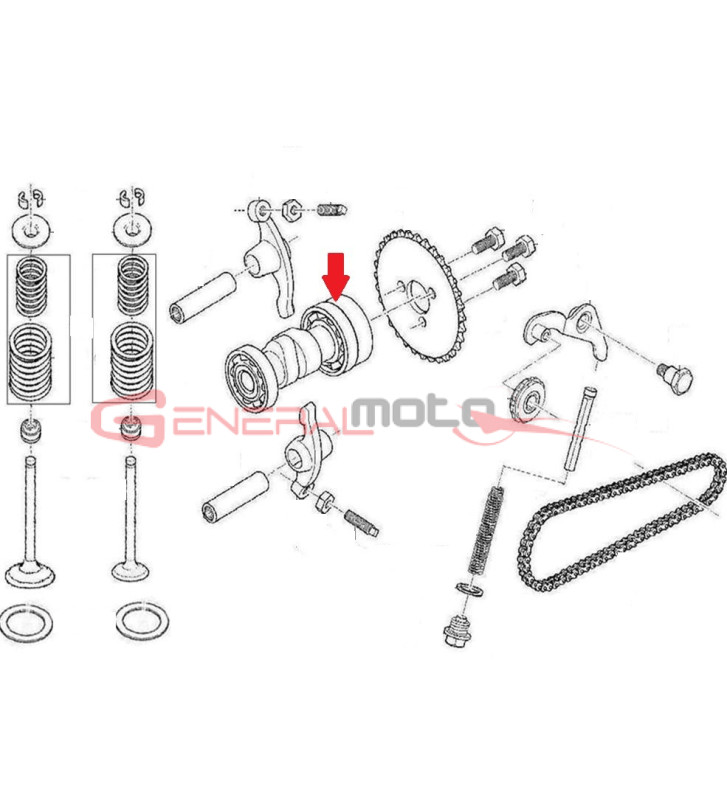 GENERALmoto