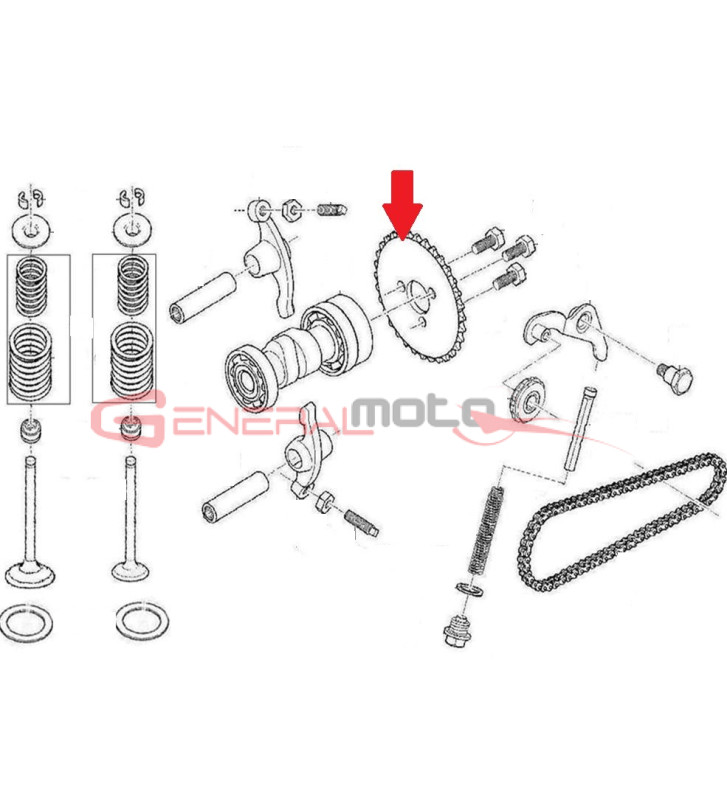 GENERALmoto