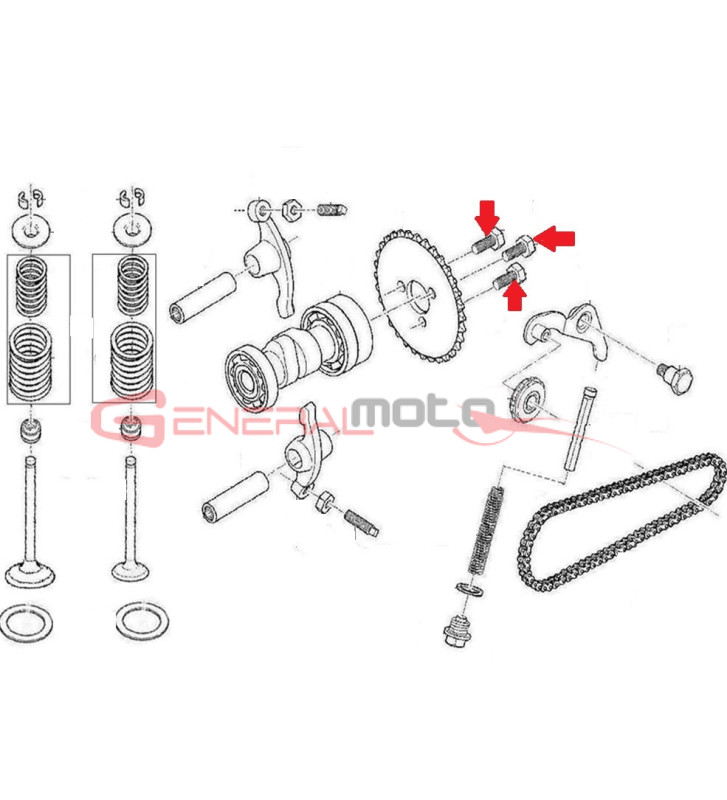 GENERALmoto