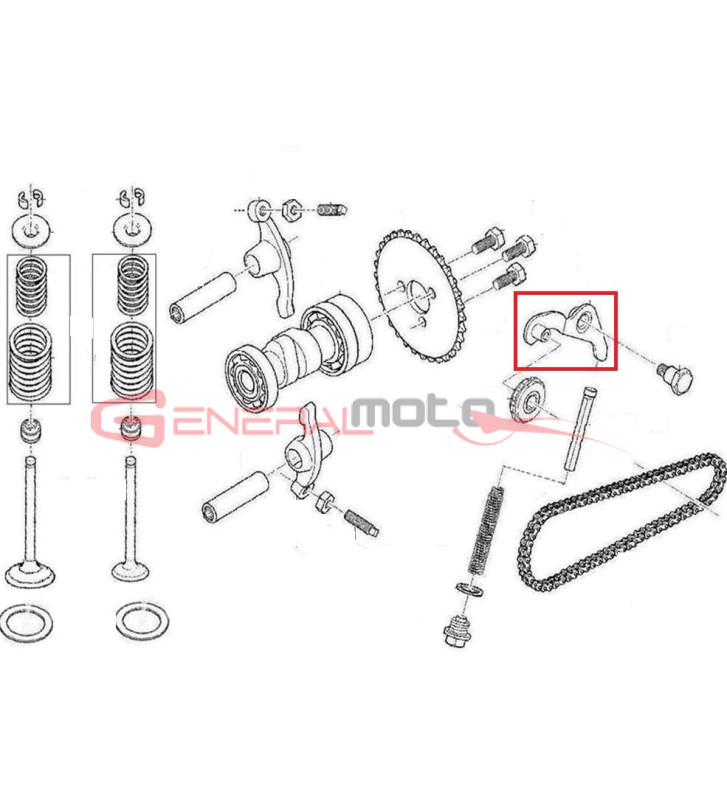 GENERALmoto