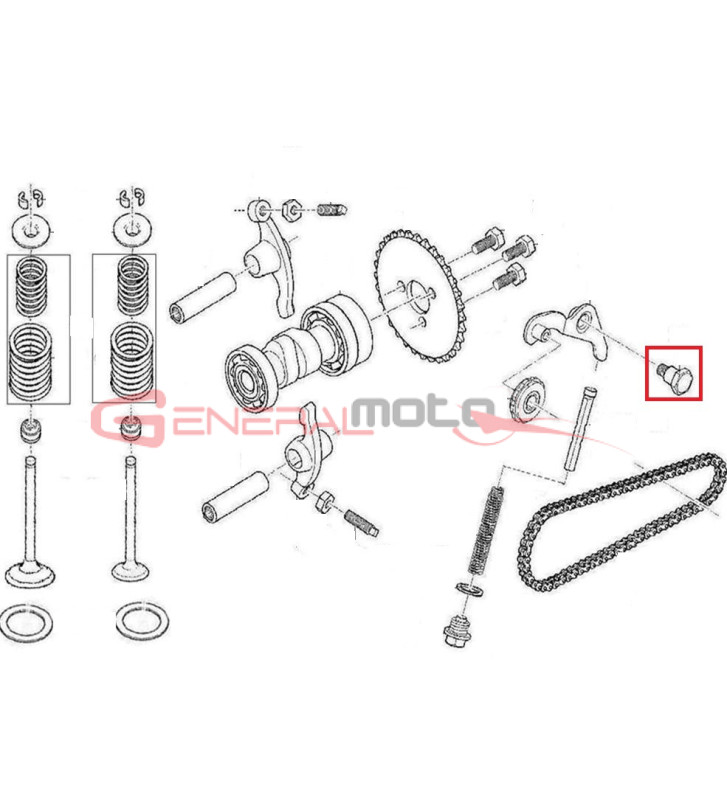 GENERALmoto