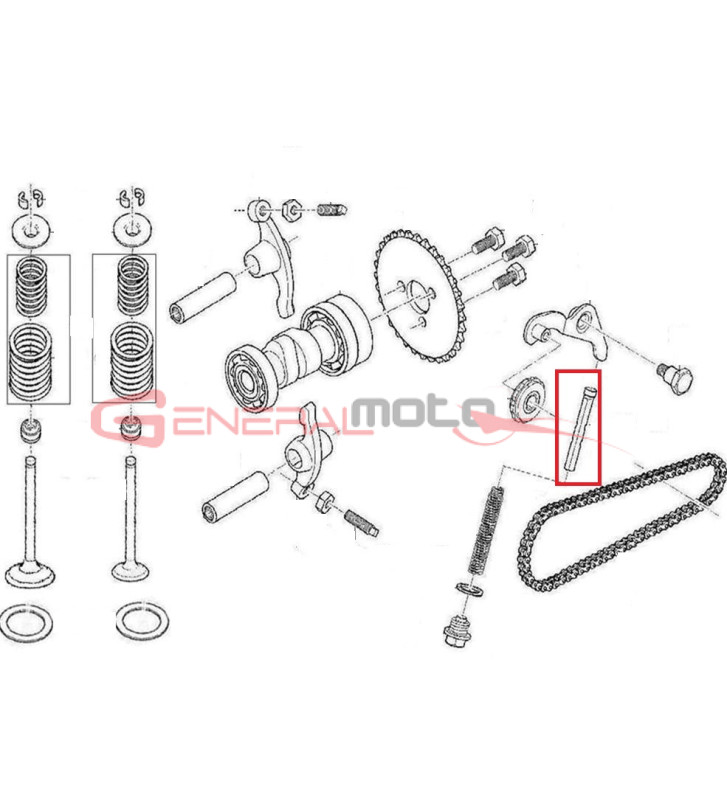 GENERALmoto