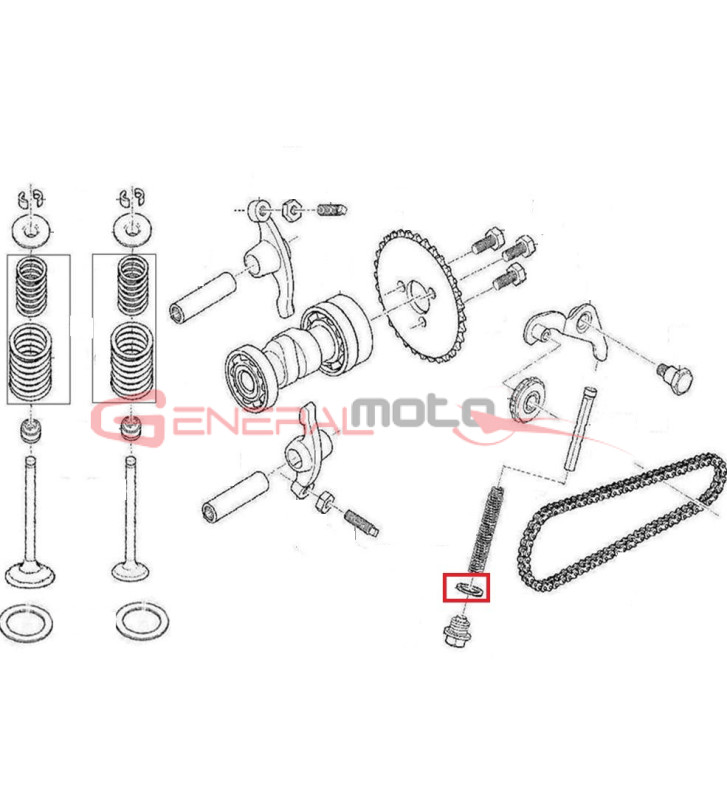 GENERALmoto