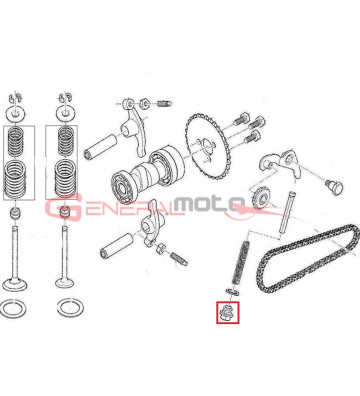 GENERALmoto