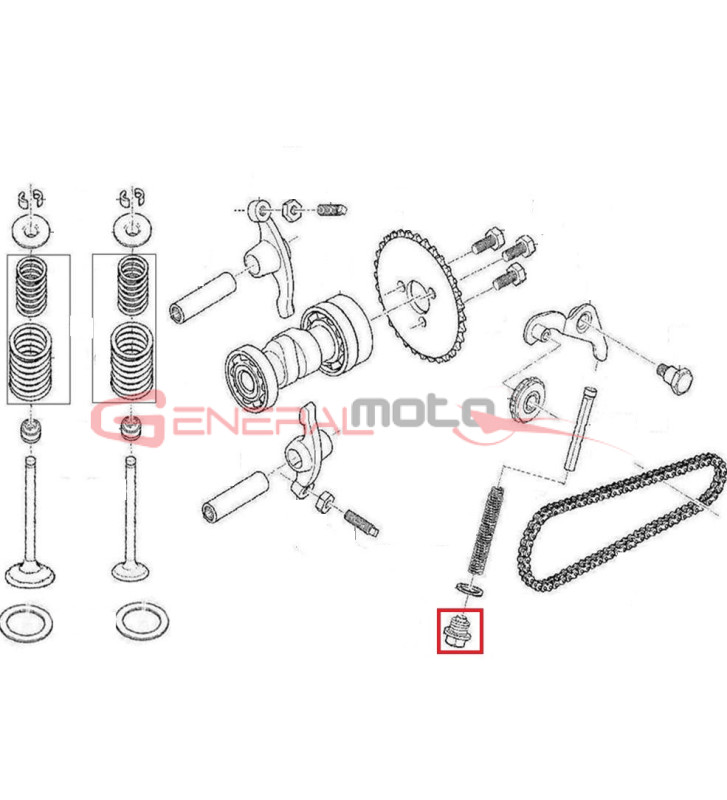 GENERALmoto