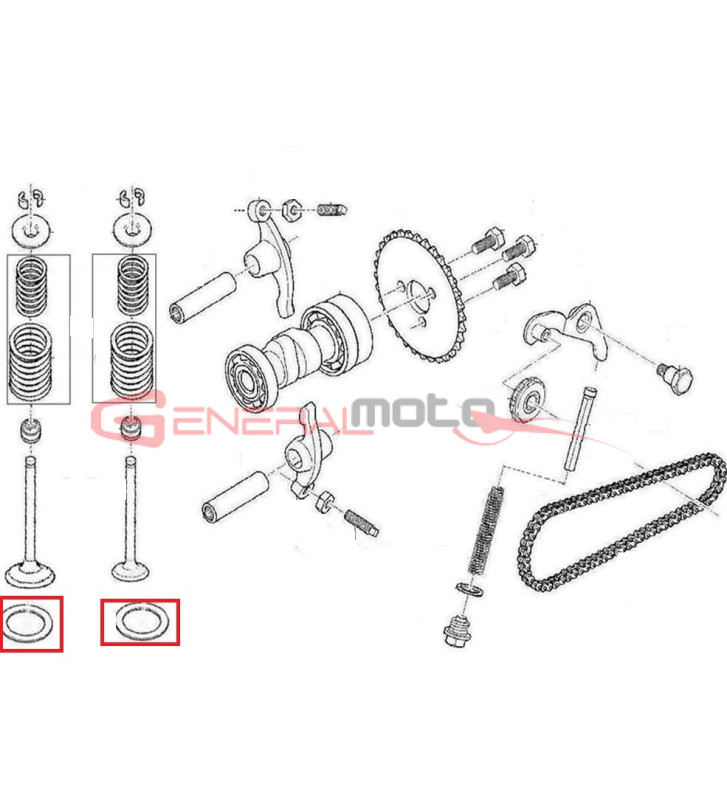 GENERALmoto