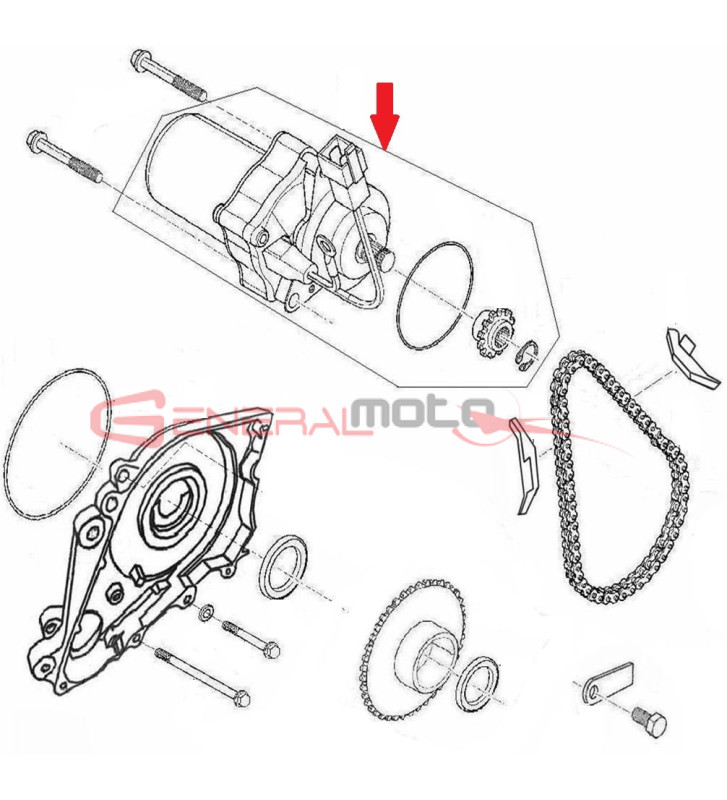 GENERALmoto