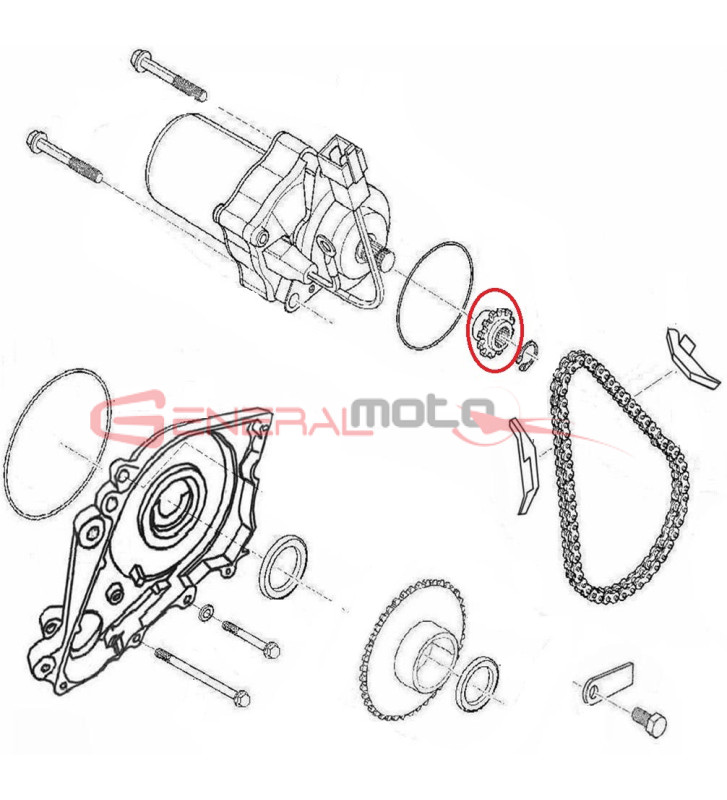 GENERALmoto