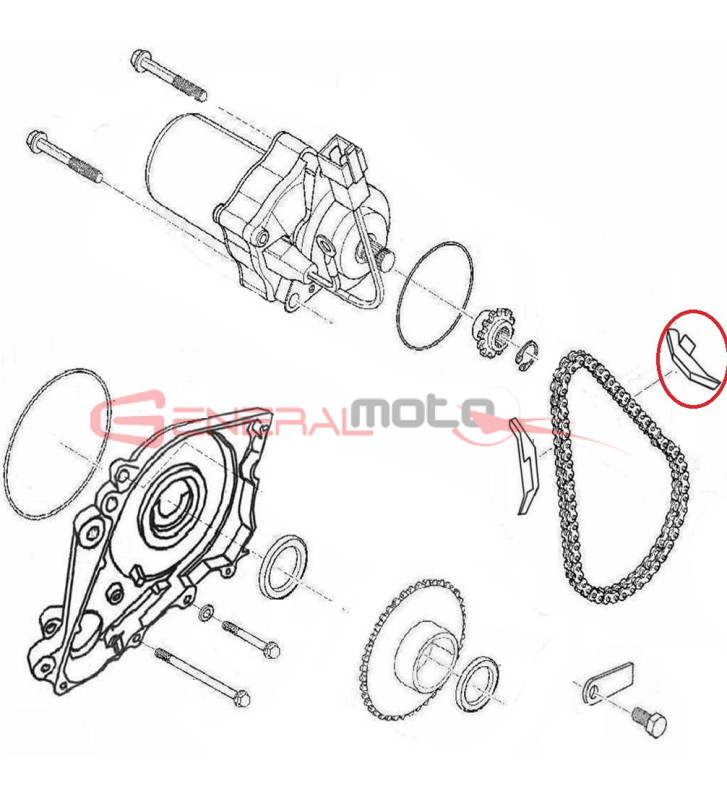 GENERALmoto