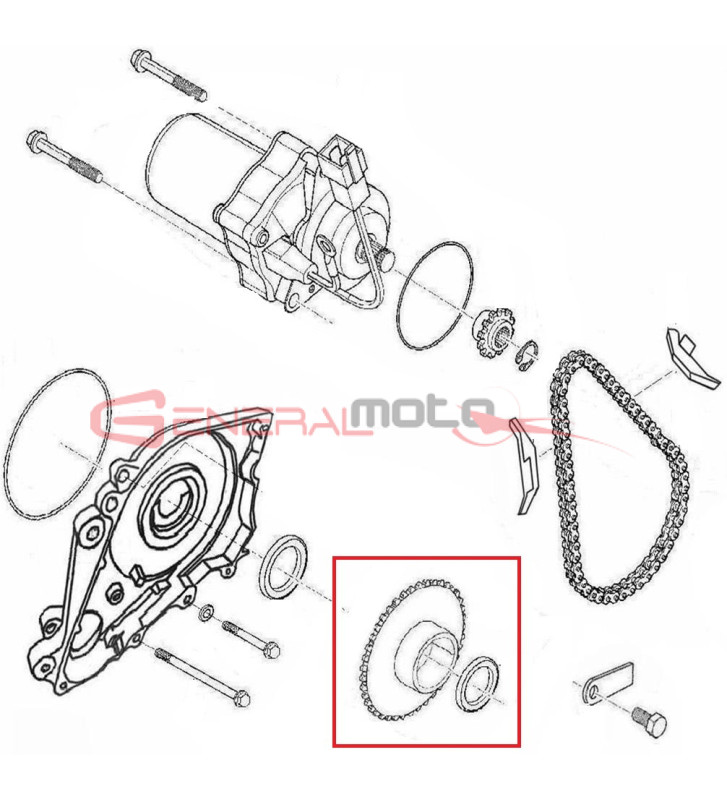 GENERALmoto