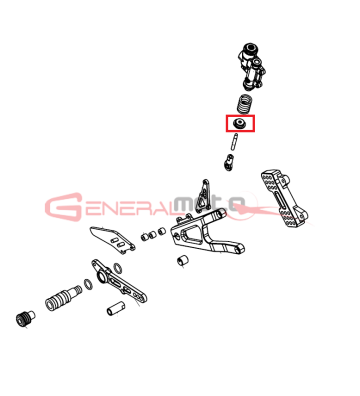 GENERALmoto