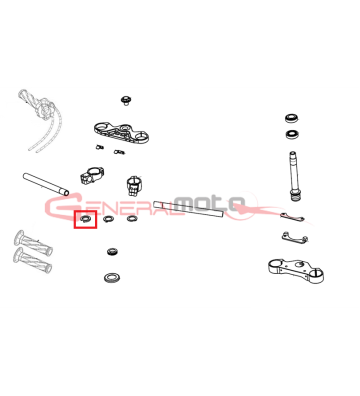 GENERALmoto