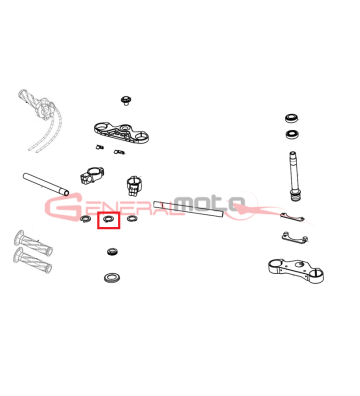 GENERALmoto