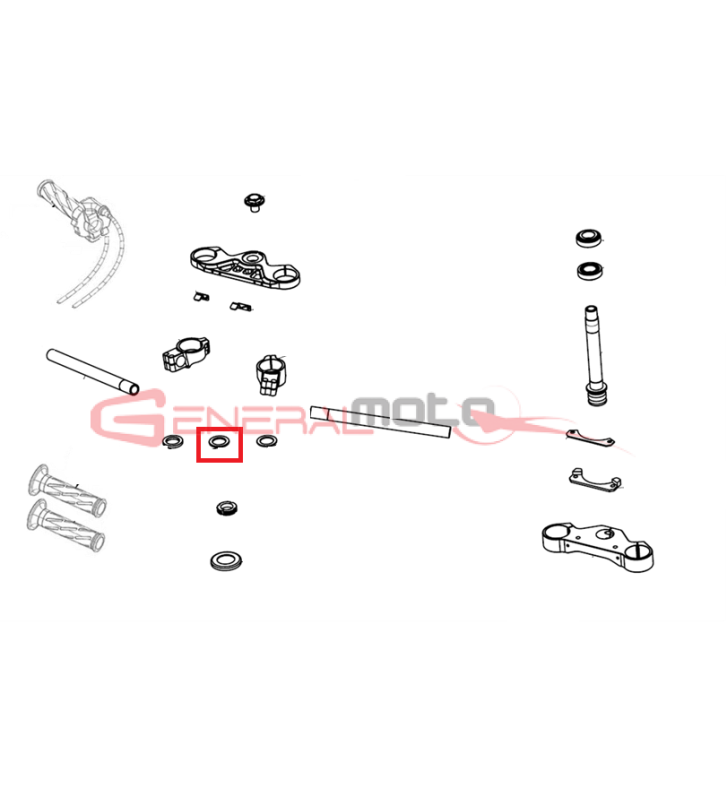 GENERALmoto