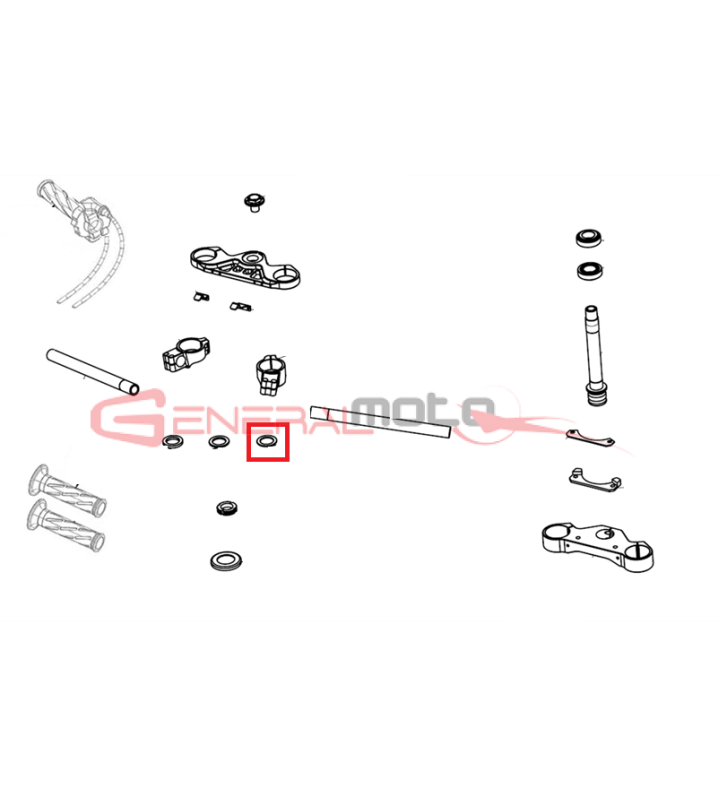 GENERALmoto