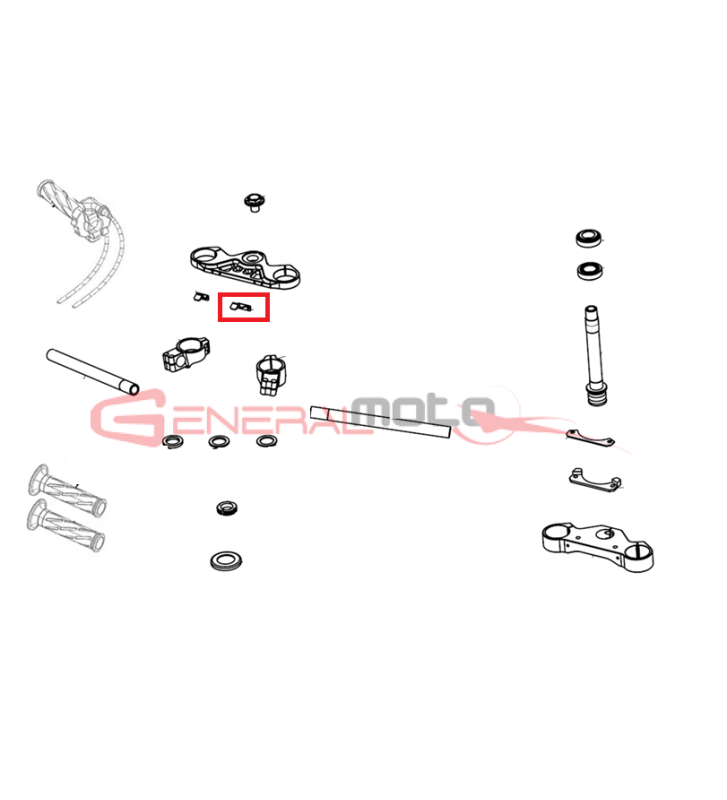 GENERALmoto