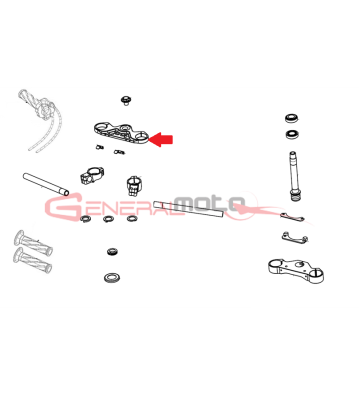 GENERALmoto