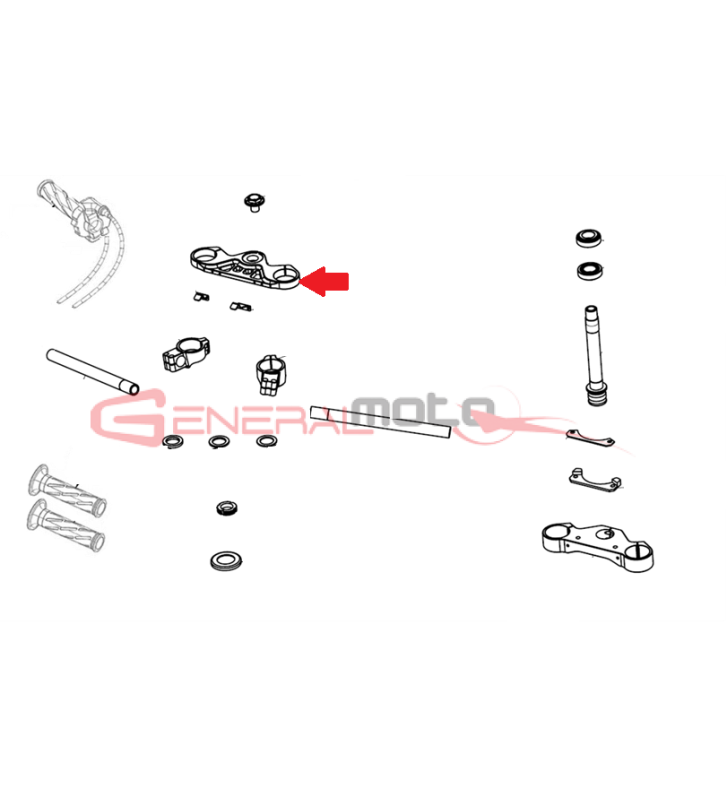 GENERALmoto