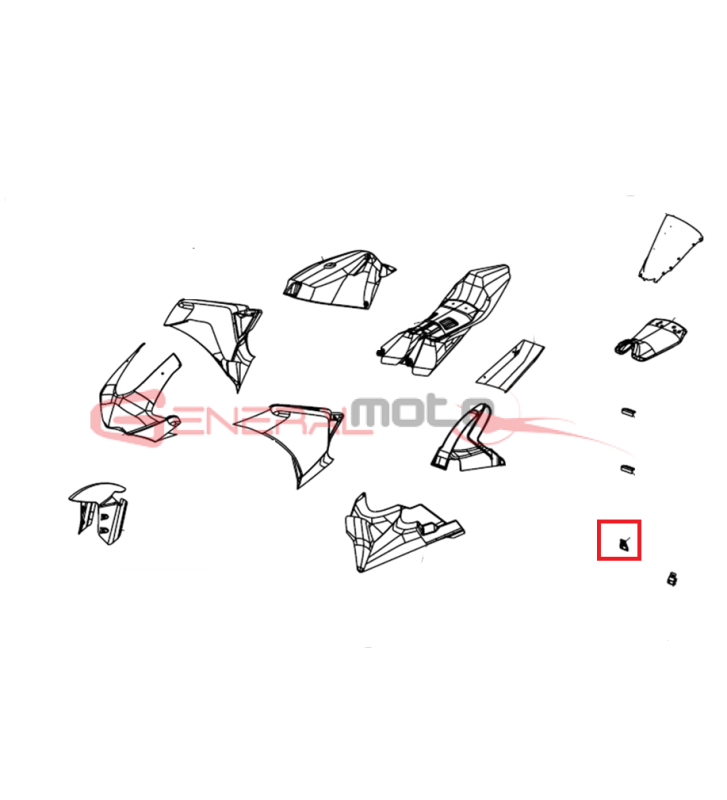 GENERALmoto