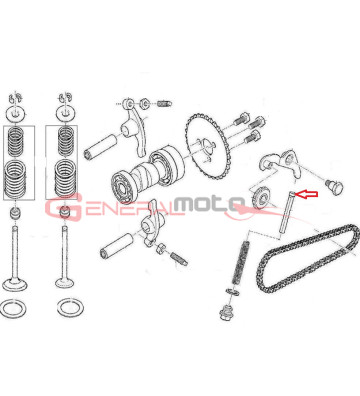 GENERALmoto